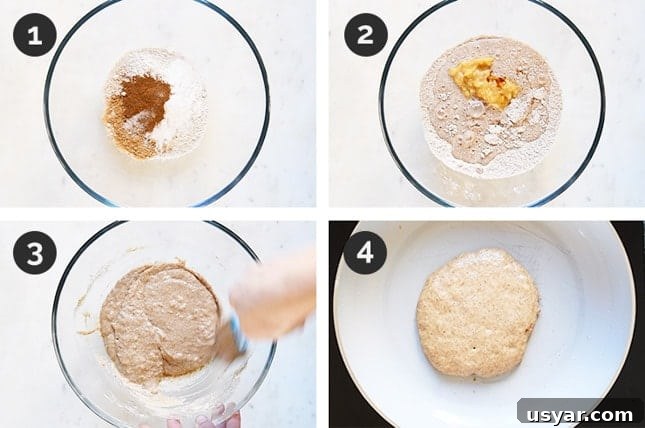 1
2
3
4
usyar.com