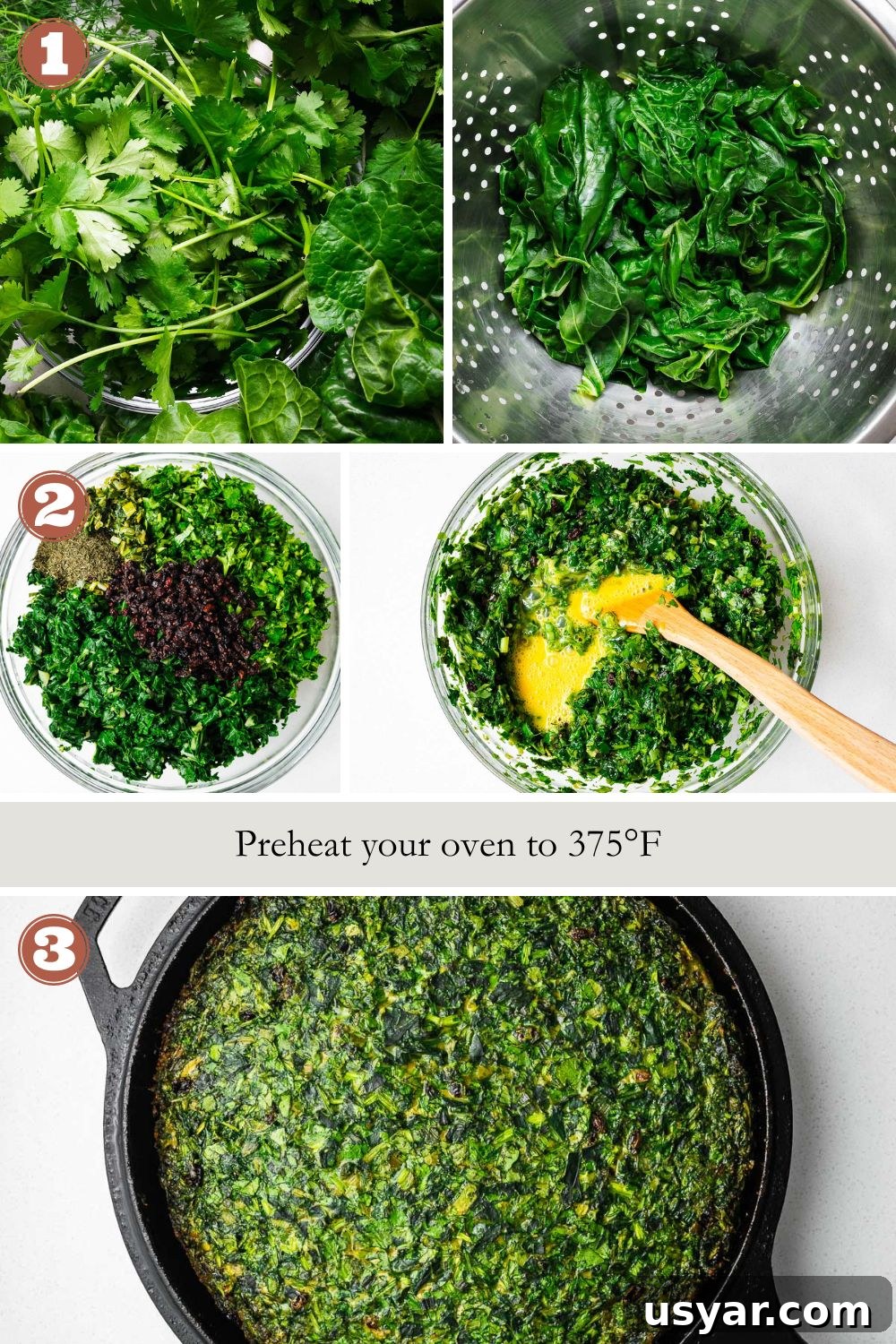 1

2

Preheat your oven to 375°F

3

usyar.com